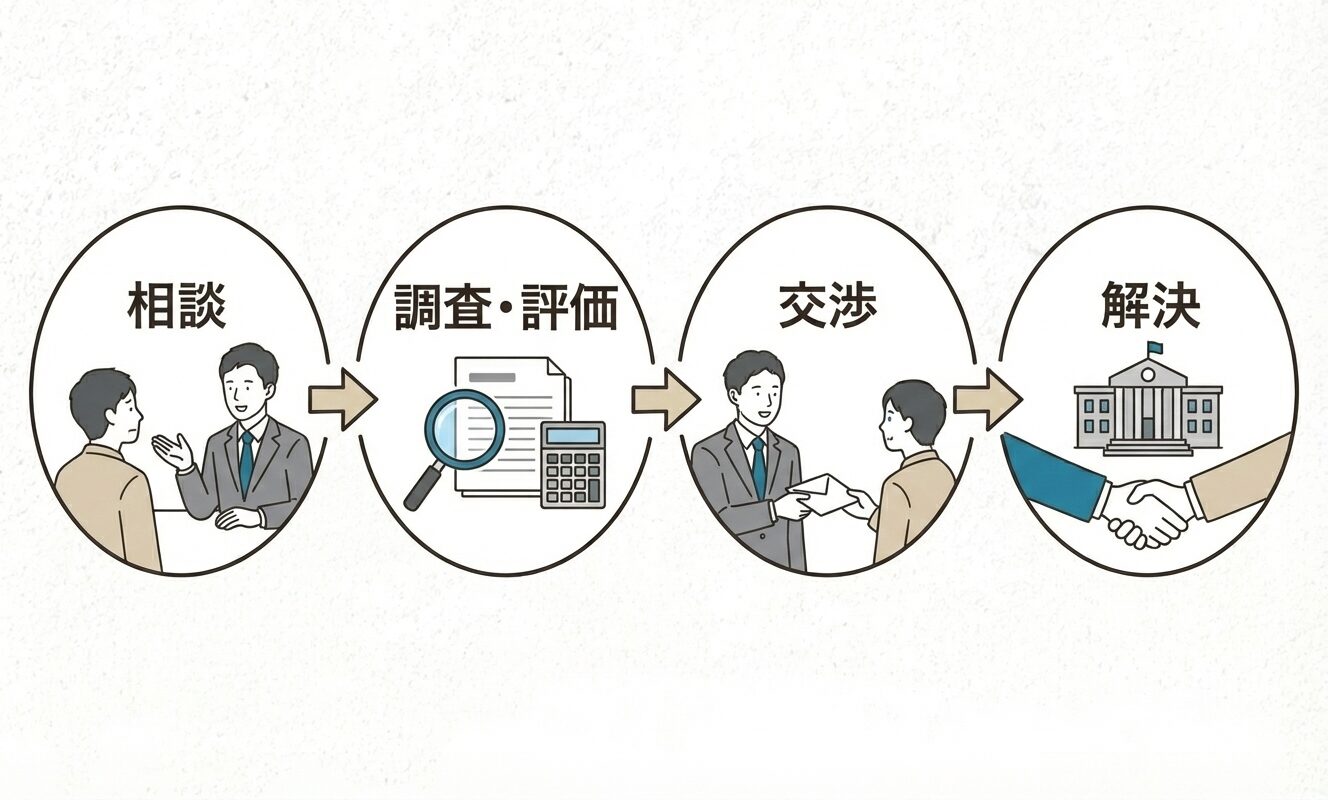 相談

調査・評価

交渉

解決